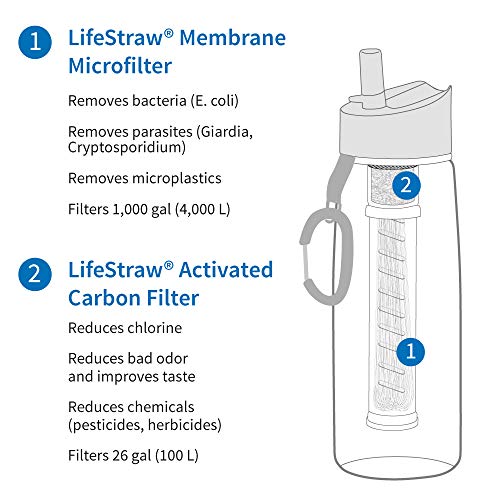 1 LifeStraw® Membrane Microfilter

Removes bacteria (E. coli)

Removes parasites (Giardia, Cryptosporidium)

Removes microplastics

Filters 1,000 gal (4,000 L)

2 LifeStraw® Activated Carbon Filter

Reduces chlorine

Reduces bad odor and improves taste

Reduces chemicals (pesticides, herbicides)

Filters 26 gal (100 L)

2

1